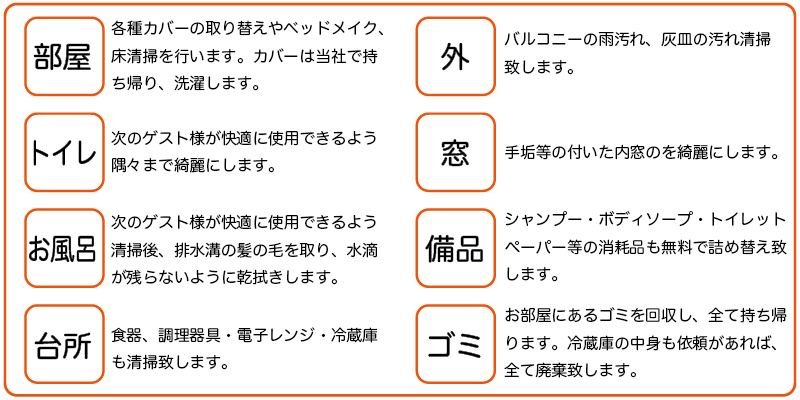 部屋

各種カバーの取り替えやベッドメイク、床清掃を行います。カバーは当社で持ち帰り、洗濯します。

トイレ

次のゲスト様が快適に使用できるよう隅々まで綺麗にします。

お風呂

次のゲスト様が快適に使用できるよう清掃後、排水溝の髪の毛を取り、水滴が残らないように乾拭きします。

台所

食器、調理器具・電子レンジ・冷蔵庫も清掃致します。

外

バルコニーの雨汚れ、灰皿の汚れ清掃致します。

窓

手垢等の付いた内窓のを綺麗にします。

備品

シャンプー・ボディソープ・トイレットペーパー等の消耗品も無料で詰め替え致します。

ゴミ

お部屋にあるゴミを回収し、全て持ち帰ります。冷蔵庫の中身も依頼があれば、全て廃棄致します。